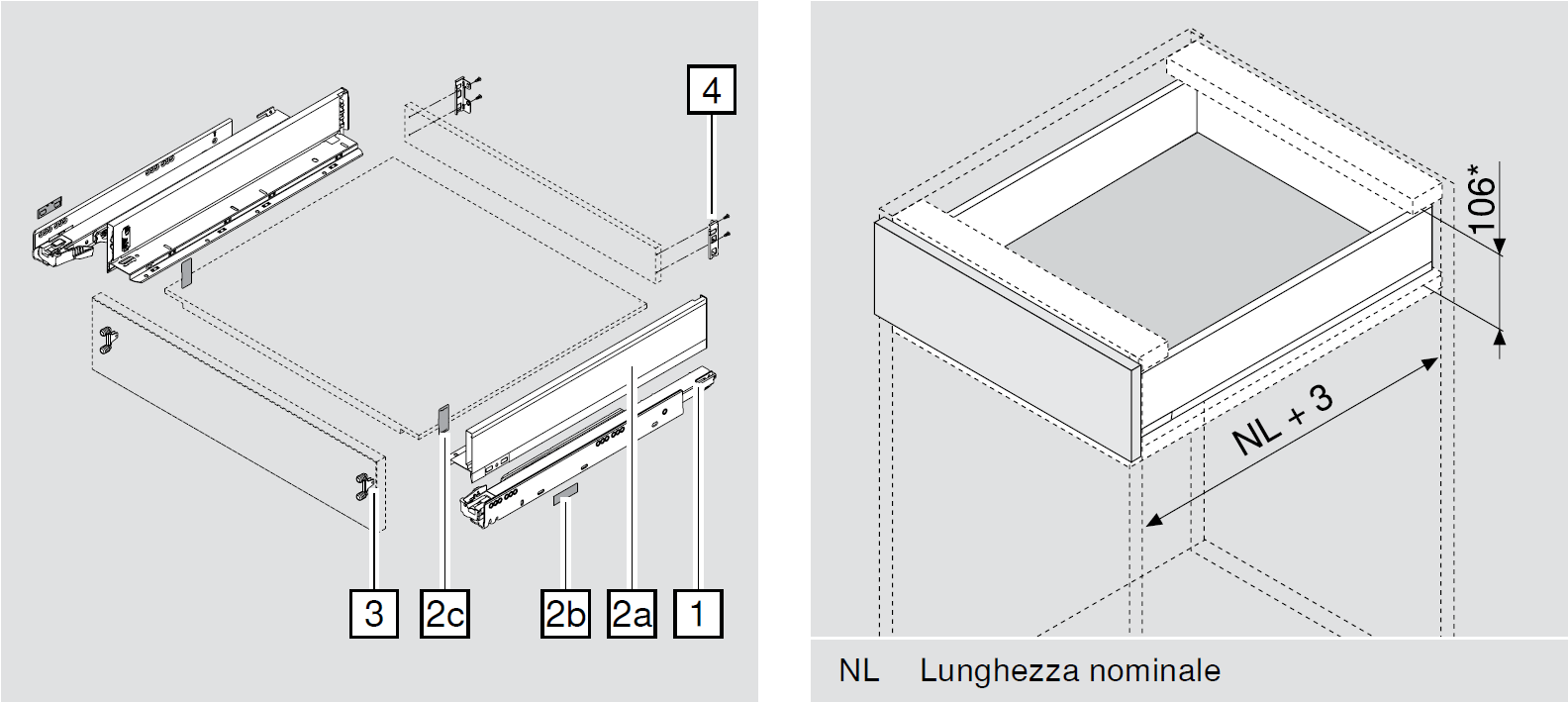 4

3

2c

2b

2a

1

106*

NL + 3

NL Lunghezza nominale